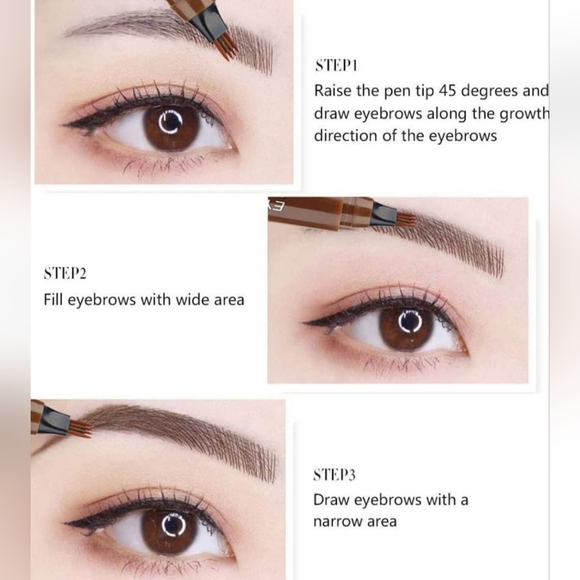 STEP1
Raise the pen tip 45 degrees and draw eyebrows along the growth direction of the eyebrows

STEP2
Fill eyebrows with wide area

STEP3
Draw eyebrows with a narrow area